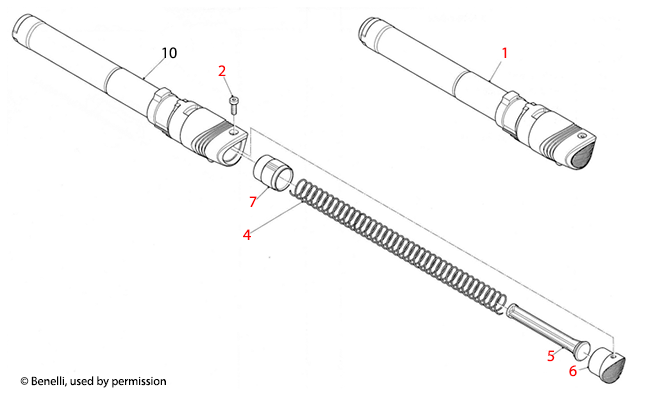 10

2

1

7

4

5

6

© Benelli, used by permission